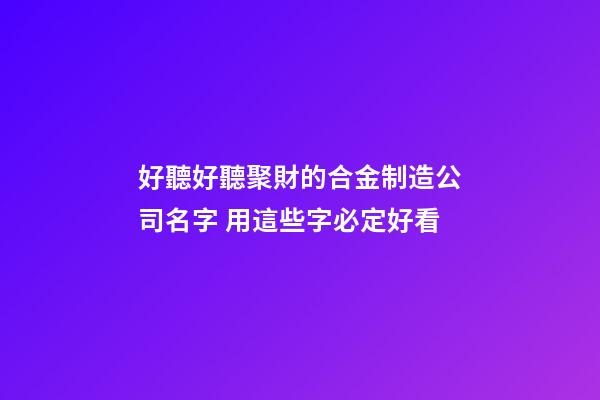 好聽好聽聚財的合金制造公司名字 用這些字必定好看